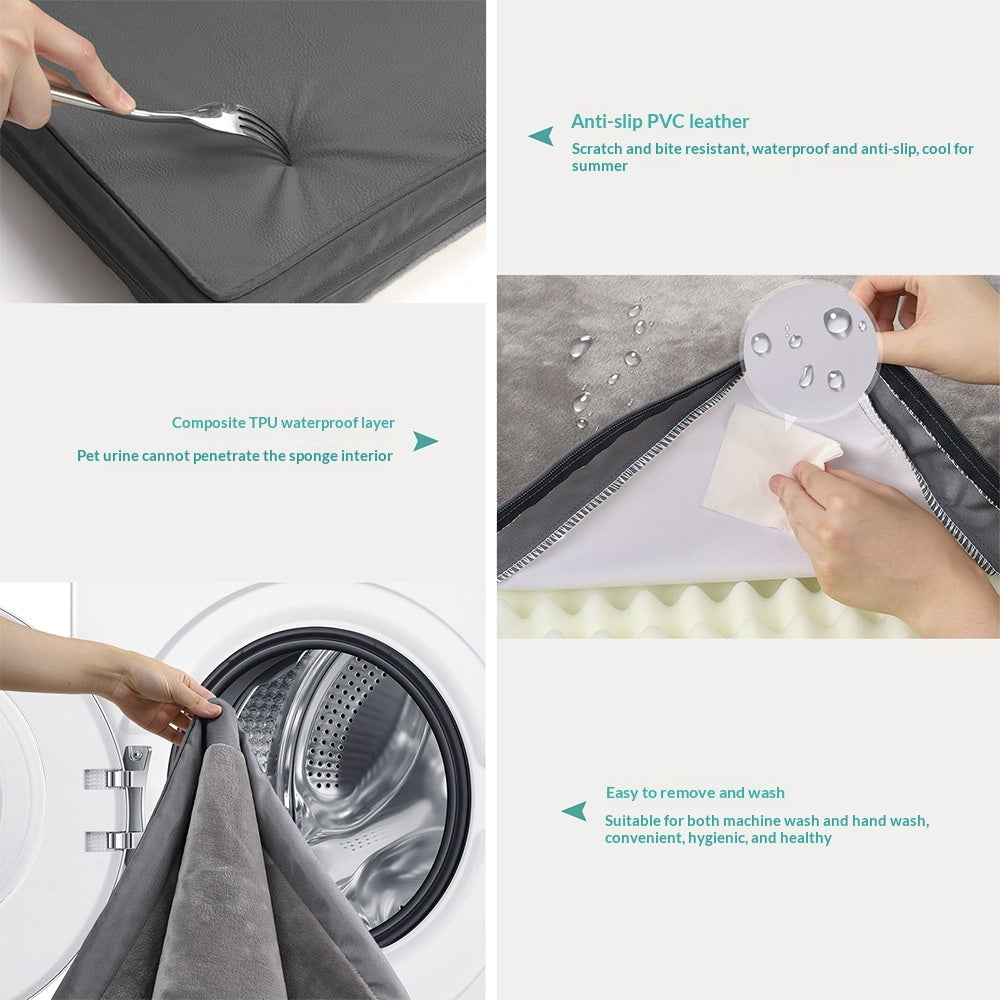 Anti-slip PVC leather

Scratch and bite resistant, waterproof and anti-slip, cool for summer

Composite TPU waterproof layer

Pet urine cannot penetrate the sponge interior

Easy to remove and wash

Suitable for both machine wash and hand wash, convenient, hygienic, and healthy